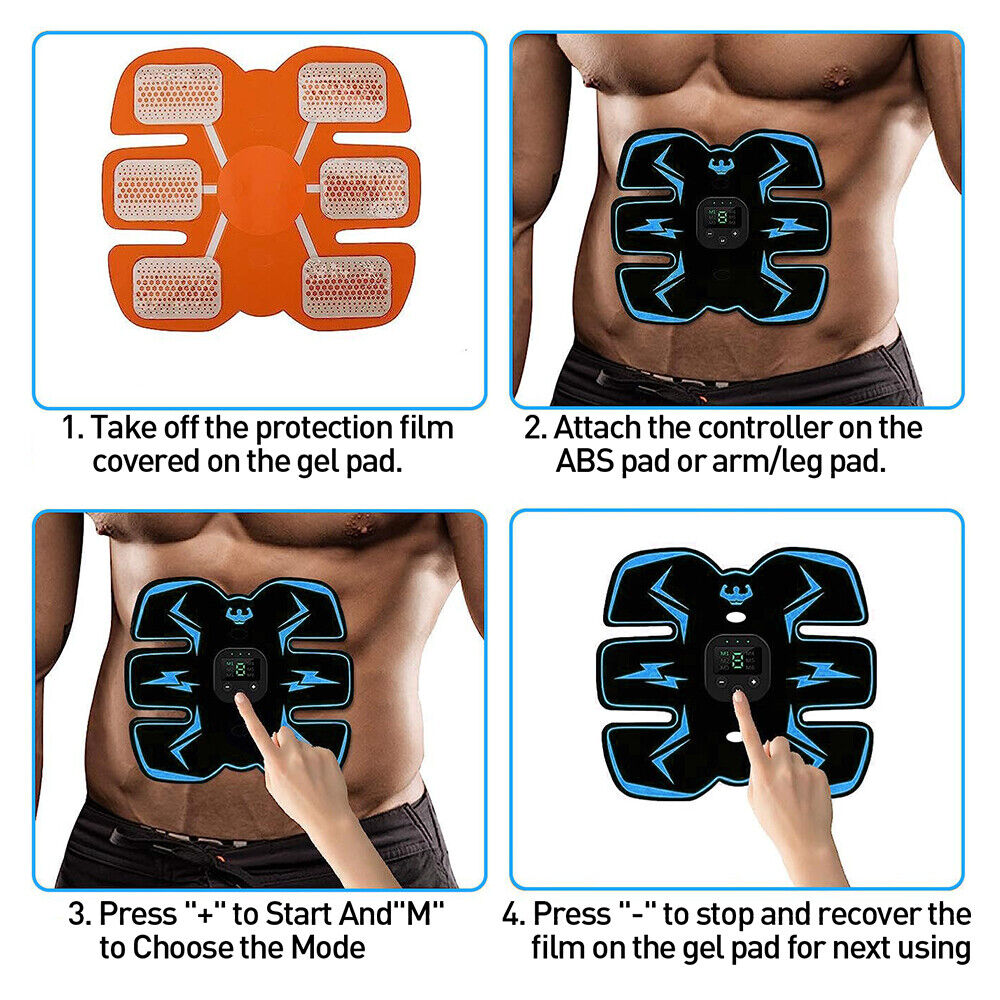 1. Take off the protection film covered on the gel pad.

2. Attach the controller on the ABS pad or arm/leg pad.

3. Press "+" to Start And"M" to Choose the Mode

4. Press "-" to stop and recover the film on the gel pad for next using